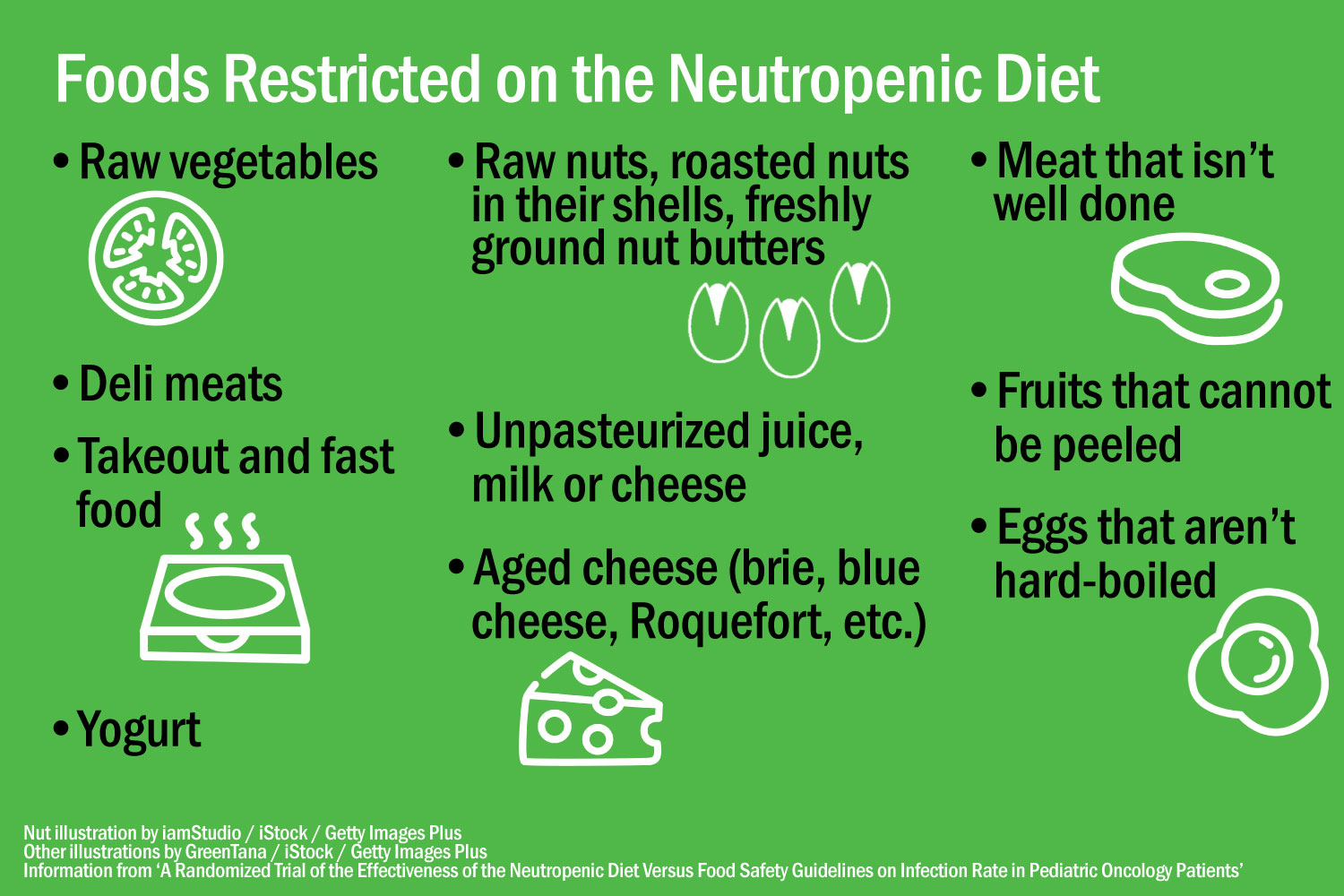 Foods Restricted on the Neutropenic Diet

• Raw vegetables

• Deli meats

• Takeout and fast food

• Yogurt

• Raw nuts, roasted nuts in their shells, freshly ground nut butters

• Unpasteurized juice, milk or cheese

• Aged cheese (brie, blue cheese, Roquefort, etc.)

• Meat that isn't well done

• Fruits that cannot be peeled

• Eggs that aren't hard-boiled

Nut illustration by iamStudio / iStock / Getty Images Plus
Other illustrations by GreenTana / iStock / Getty Images Plus
Information from 'A Randomized Trial of the Effectiveness of the Neutropenic Diet Versus Food Safety Guidelines on Infection Rate in Pediatric Oncology Patients'